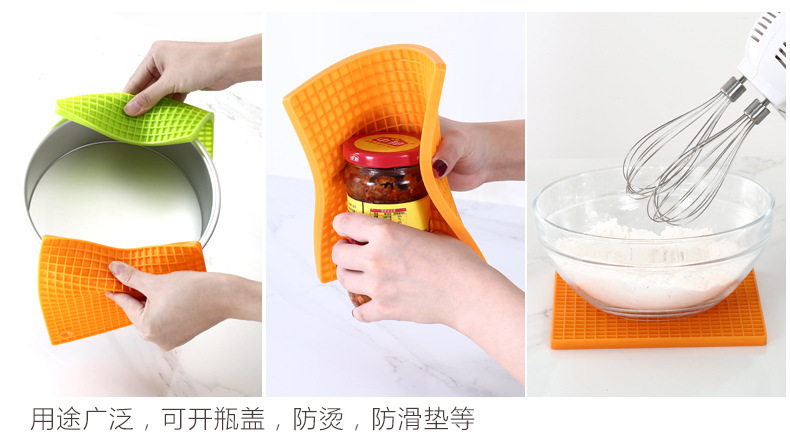 用途广泛，可开瓶盖，防烫，防滑垫等